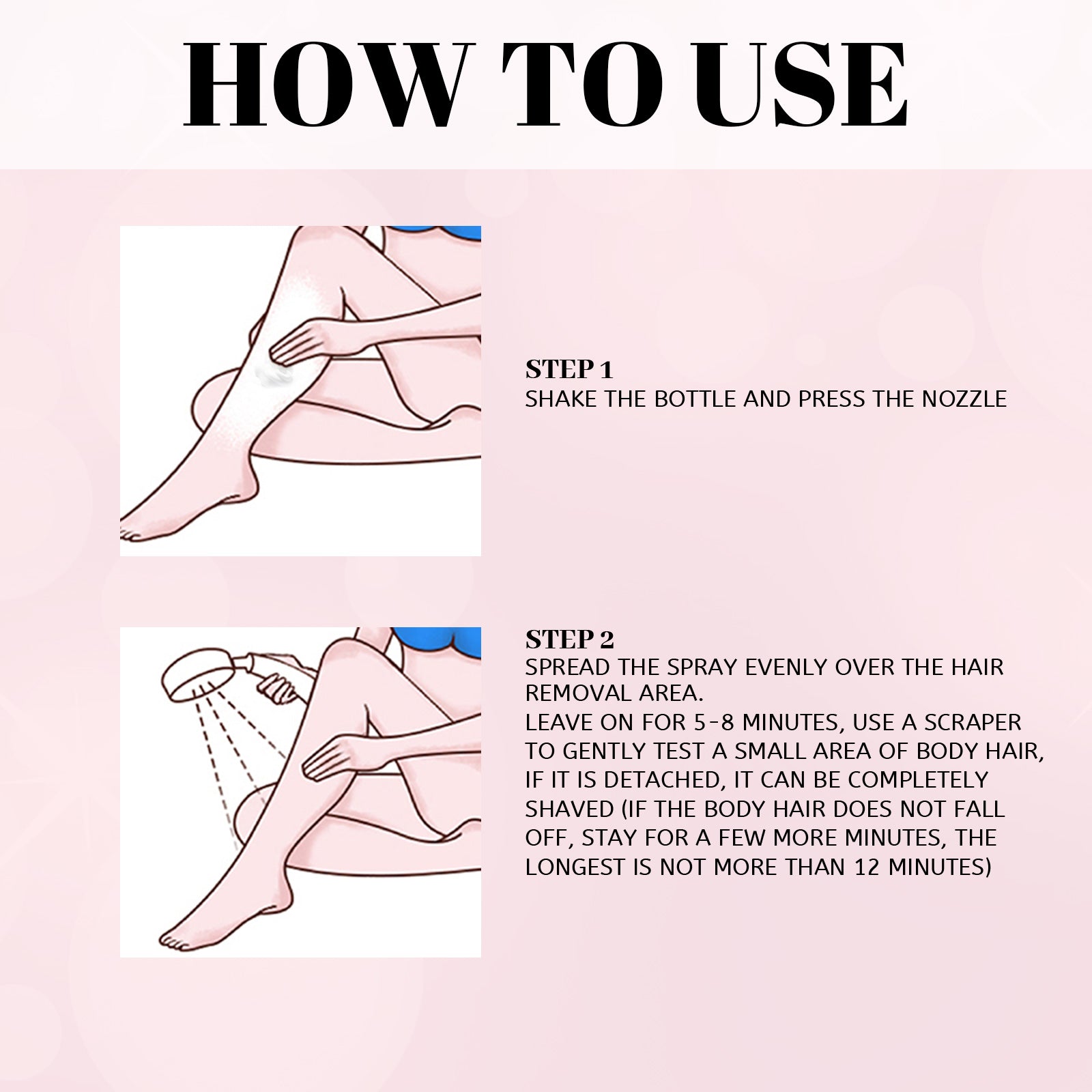 HOW TO USE

STEP 1
SHAKE THE BOTTLE AND PRESS THE NOZZLE

STEP 2
SPREAD THE SPRAY EVENLY OVER THE HAIR REMOVAL AREA.
LEAVE ON FOR 5-8 MINUTES, USE A SCRAPER TO GENTLY TEST A SMALL AREA OF BODY HAIR, IF IT IS DETACHED, IT CAN BE COMPLETELY SHAVED (IF THE BODY HAIR DOES NOT FALL OFF, STAY FOR A FEW MORE MINUTES, THE LONGEST IS NOT MORE THAN 12 MINUTES)